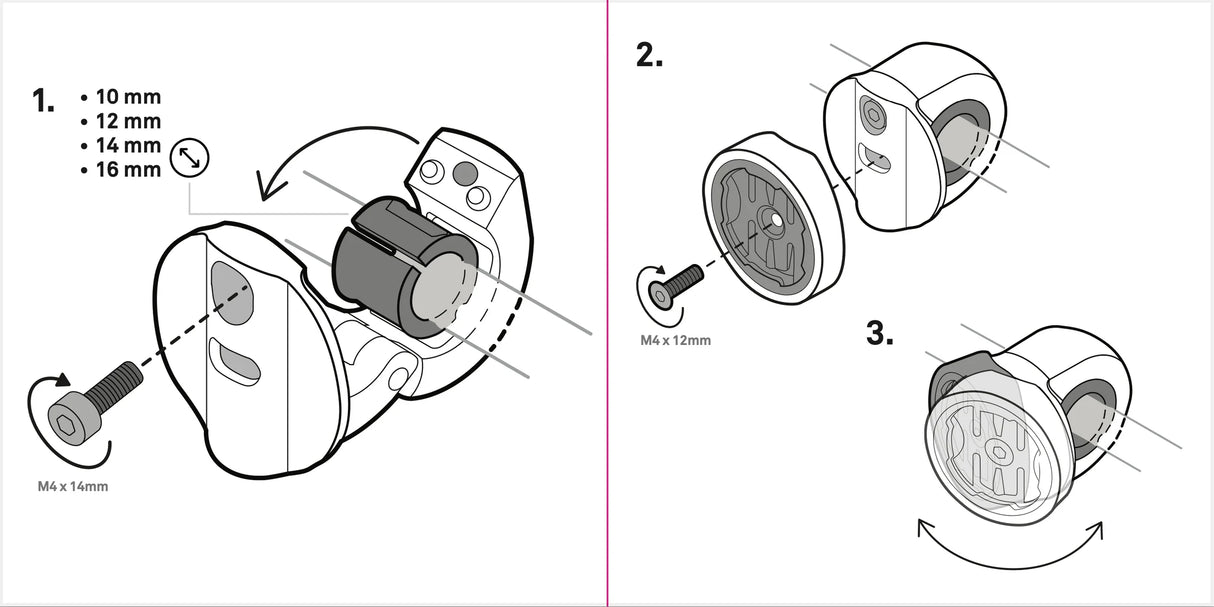 1.
• 10 mm
• 12 mm
• 14 mm
• 16 mm

M4 x 14mm

2.

M4 x 12mm

3.